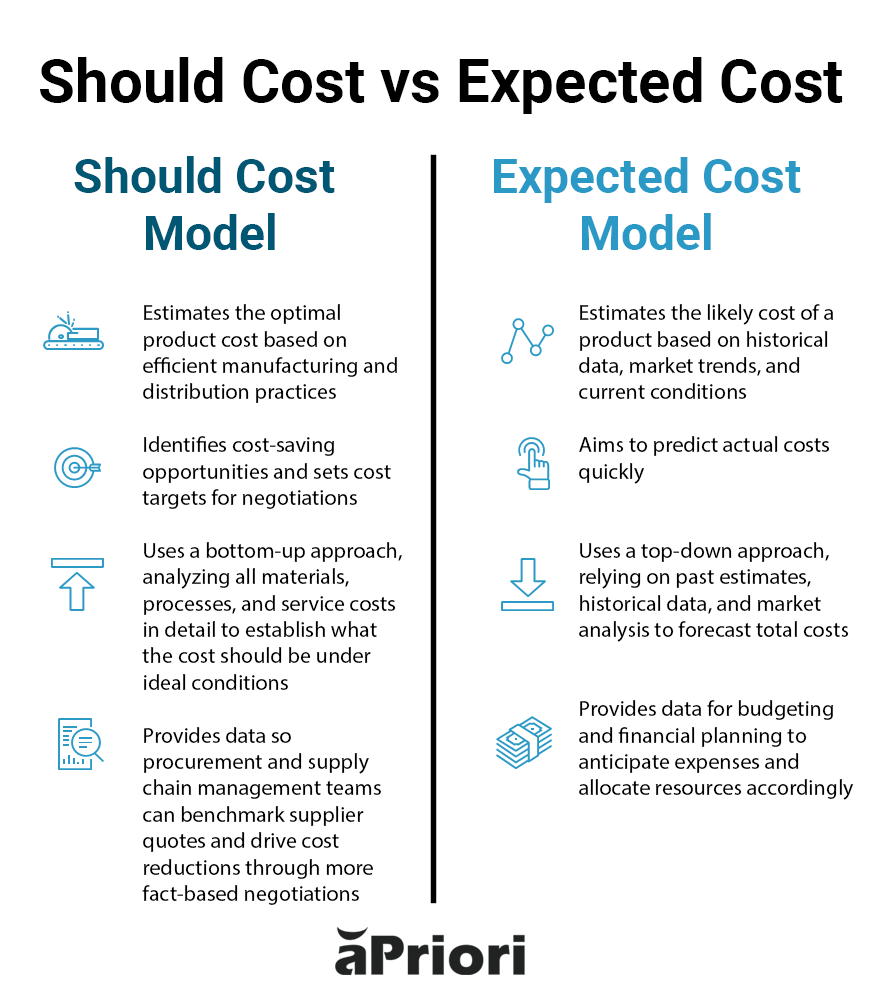 Should Cost vs Expected Cost

Should Cost Model

Estimates the optimal product cost based on efficient manufacturing and distribution practices

Identifies cost-saving opportunities and sets cost targets for negotiations

Uses a bottom-up approach, analyzing all materials, processes, and service costs in detail to establish what the cost should be under ideal conditions

Provides data so procurement and supply chain management teams can benchmark supplier quotes and drive cost reductions through more fact-based negotiations

Expected Cost Model

Estimates the likely cost of a product based on historical data, market trends, and current conditions

Aims to predict actual costs quickly

Uses a top-down approach, relying on past estimates, historical data, and market analysis to forecast total costs

Provides data for budgeting and financial planning to anticipate expenses and allocate resources accordingly

aPriori