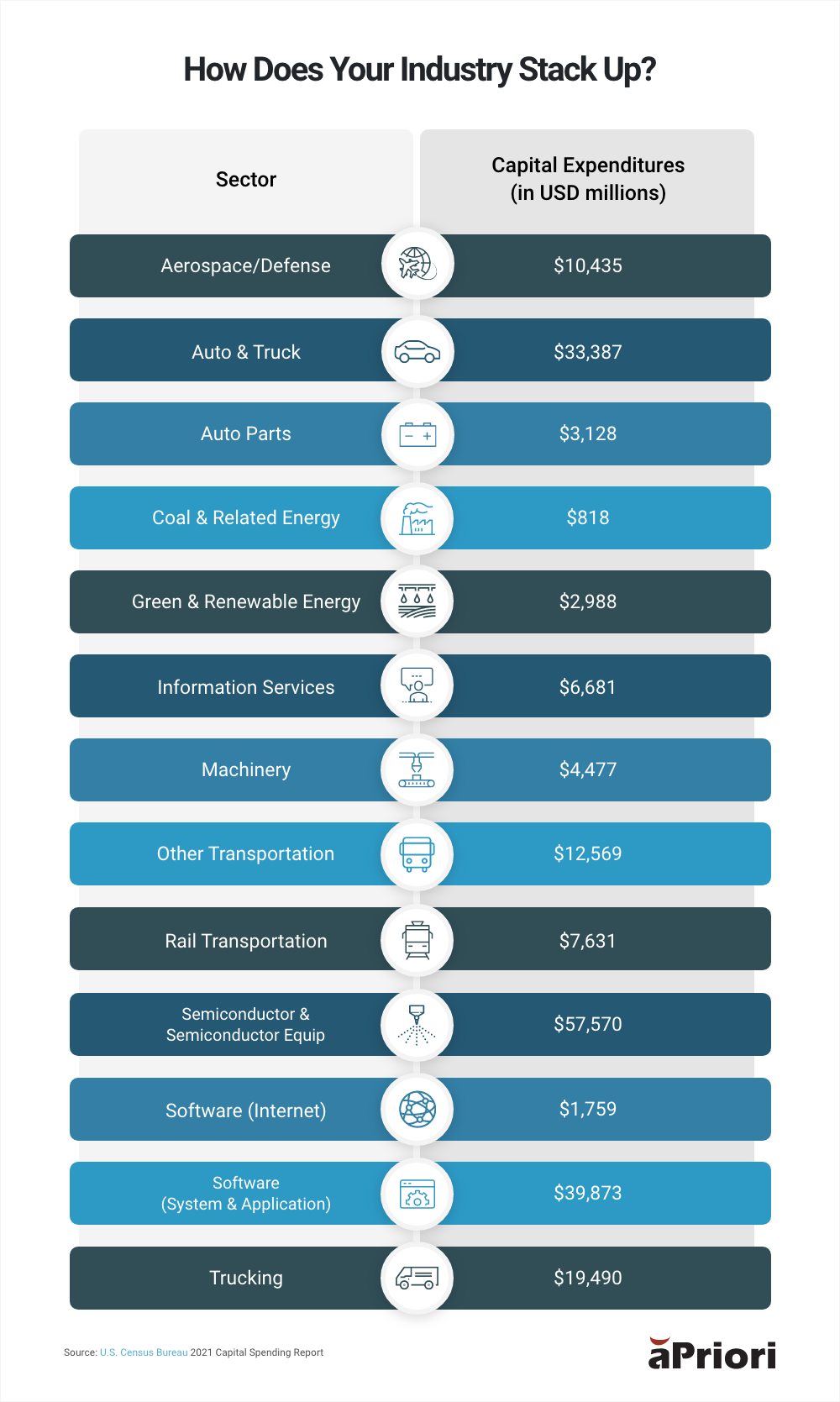 How Does Your Industry Stack Up?

| Sector | Capital Expenditures (in USD millions) |
|---|---|
| Aerospace/Defense | \$10,435 |
| Auto & Truck | \$33,387 |
| Auto Parts | \$3,128 |
| Coal & Related Energy | \$818 |
| Green & Renewable Energy | \$2,988 |
| Information Services | \$6,681 |
| Machinery | \$4,477 |
| Other Transportation | \$12,569 |
| Rail Transportation | \$7,631 |
| Semiconductor & Semiconductor Equip | \$57,570 |
| Software (Internet) | \$1,759 |
| Software (System & Application) | \$39,873 |
| Trucking | \$19,490 |

Source: U.S. Census Bureau 2021 Capital Spending Report

aPriori