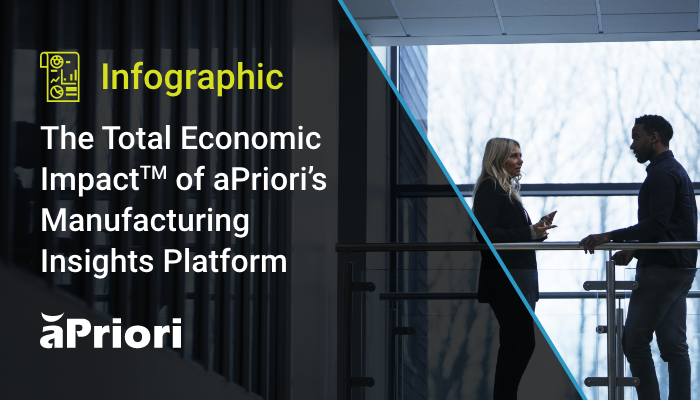 Infographic

The Total Economic Impact™ of aPriori's Manufacturing Insights Platform

aPriori