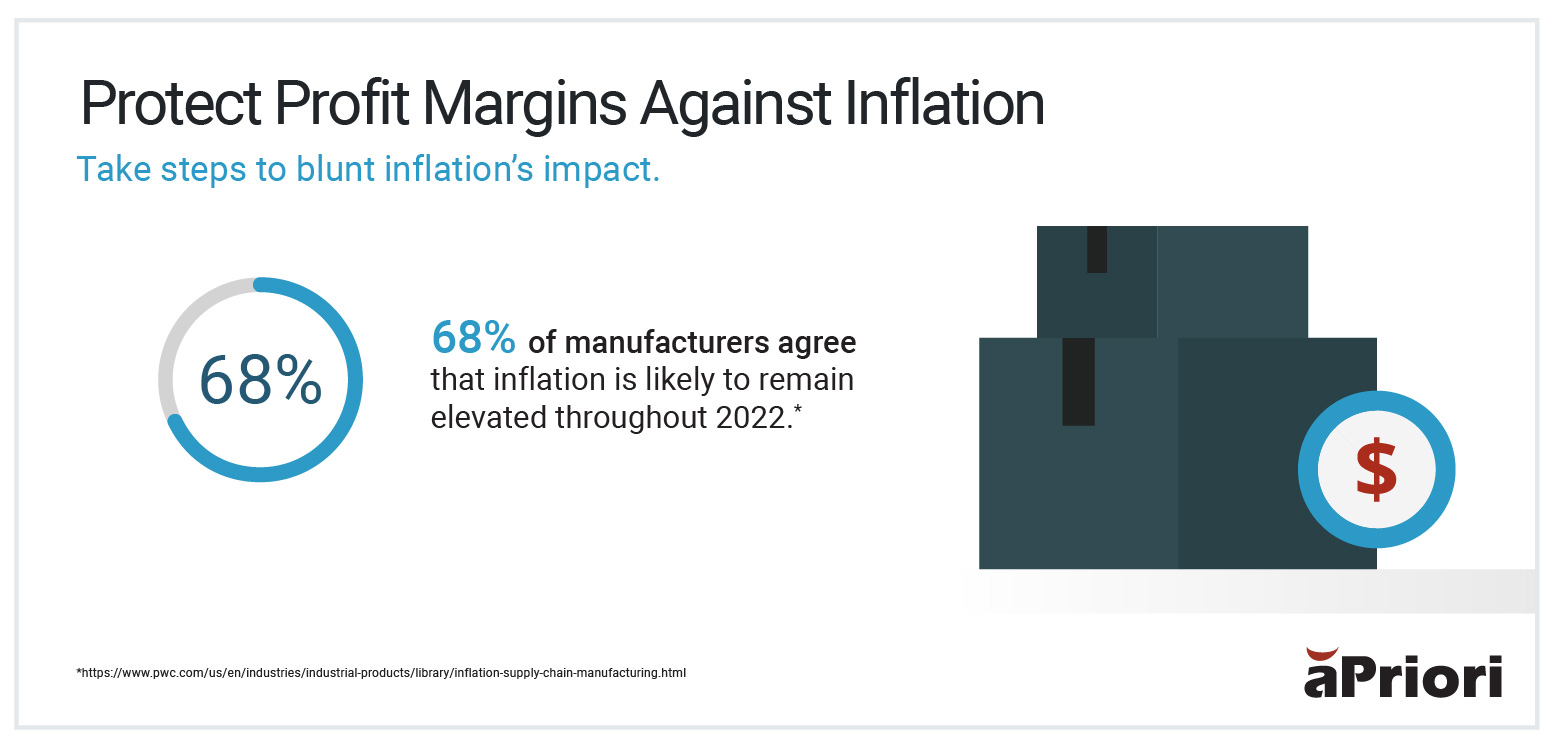 Protect Profit Margins Against Inflation

Take steps to blunt inflation's impact.

68%

68% of manufacturers agree that inflation is likely to remain elevated throughout 2022.*

$

*https://www.pwc.com/us/en/industries/industrial-products/library/inflation-supply-chain-manufacturing.html

aPriori